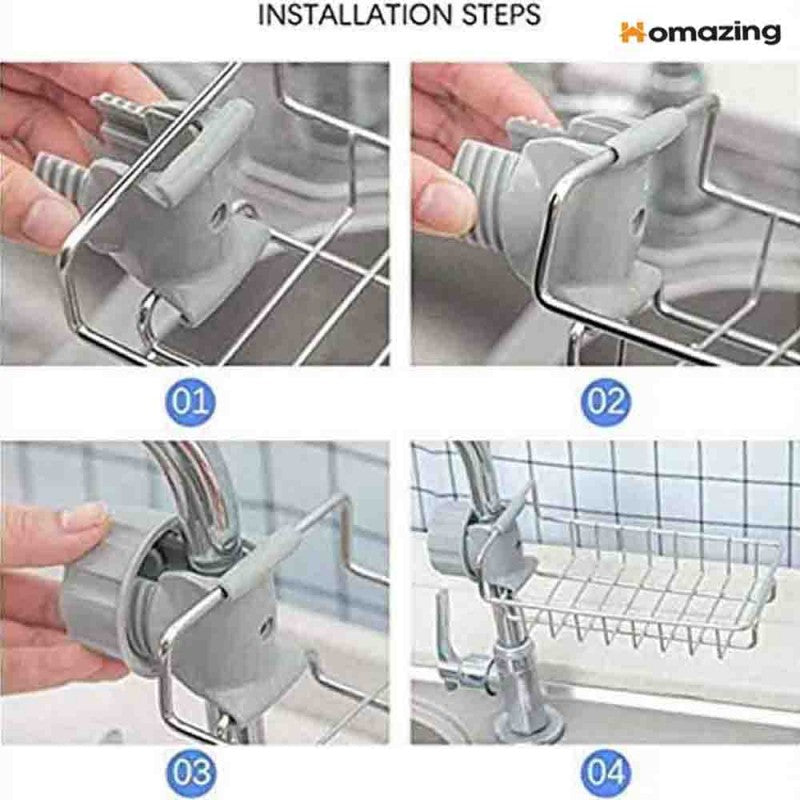 INSTALLATION STEPS

Homazing

01

02

03

04