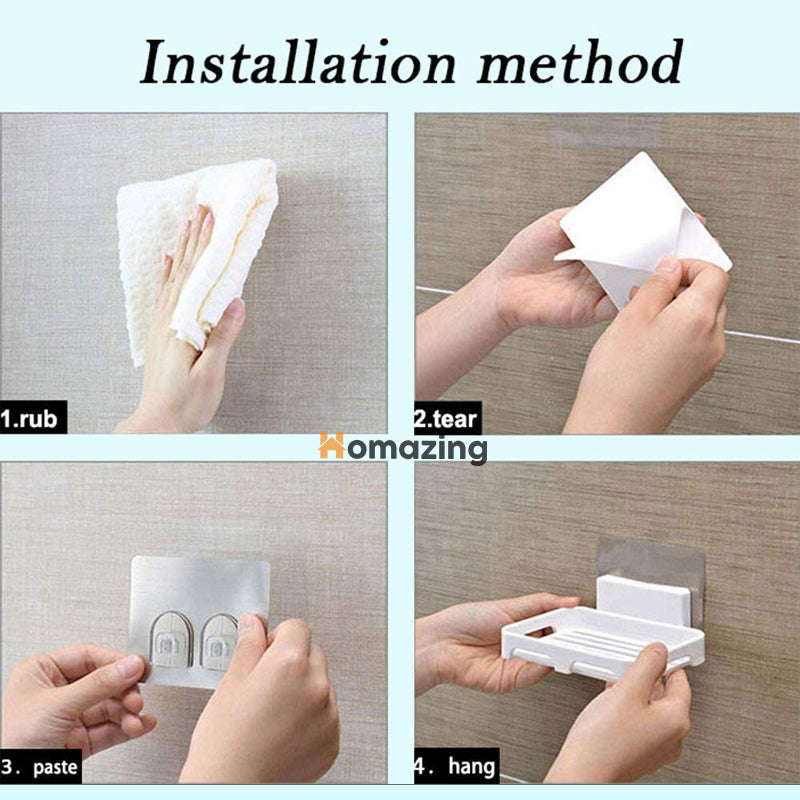 Installation method

1.rub

2.tear

Homazing

3. paste

4. hang