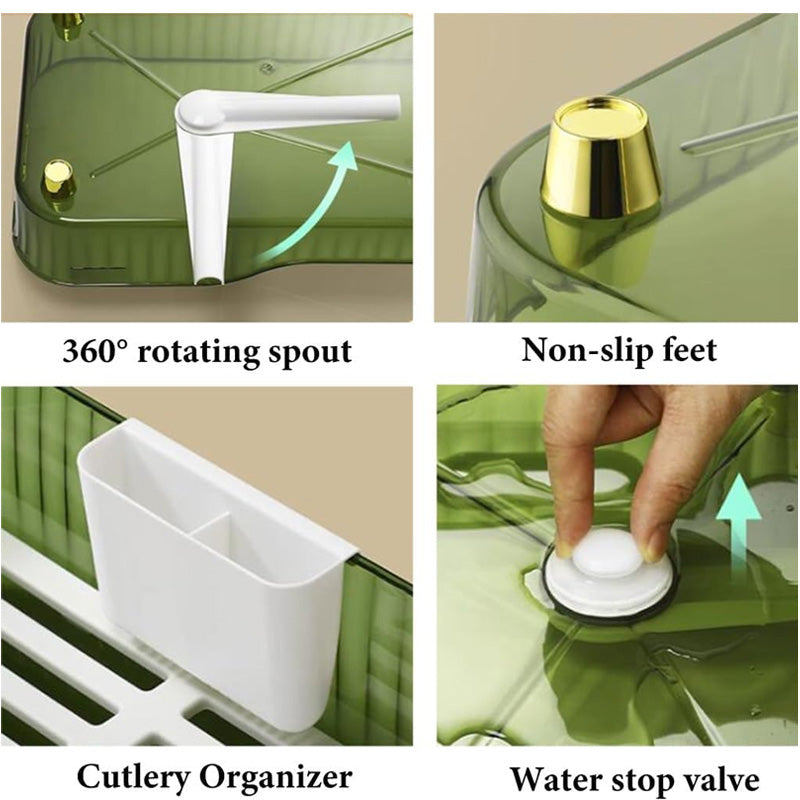 360° rotating spout

Non-slip feet

Cutlery Organizer

Water stop valve