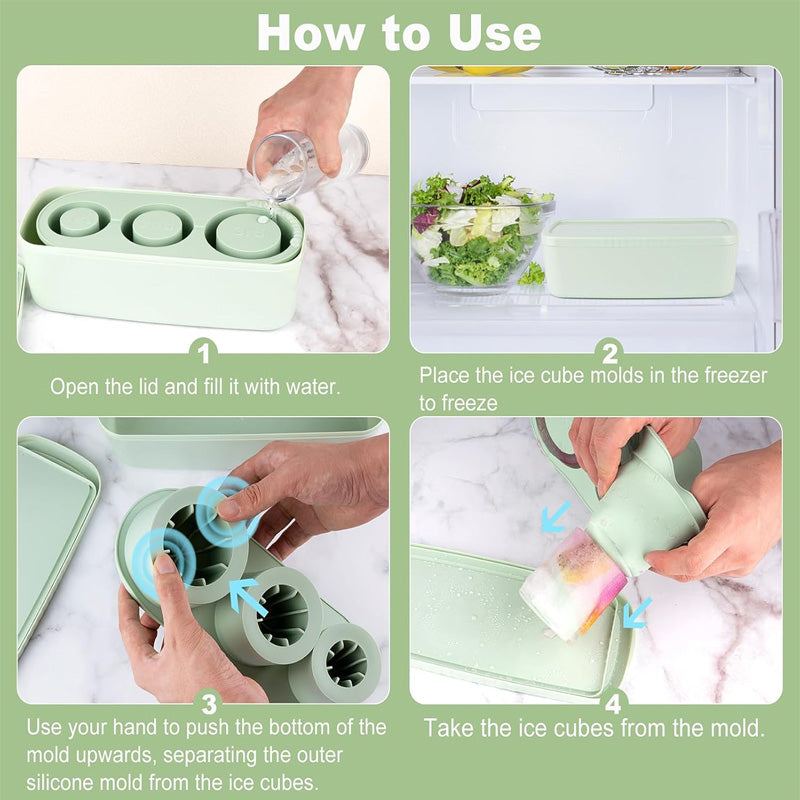 How to Use

1
Open the lid and fill it with water.

2
Place the ice cube molds in the freezer to freeze

3
Use your hand to push the bottom of the mold upwards, separating the outer silicone mold from the ice cubes.

4
Take the ice cubes from the mold.